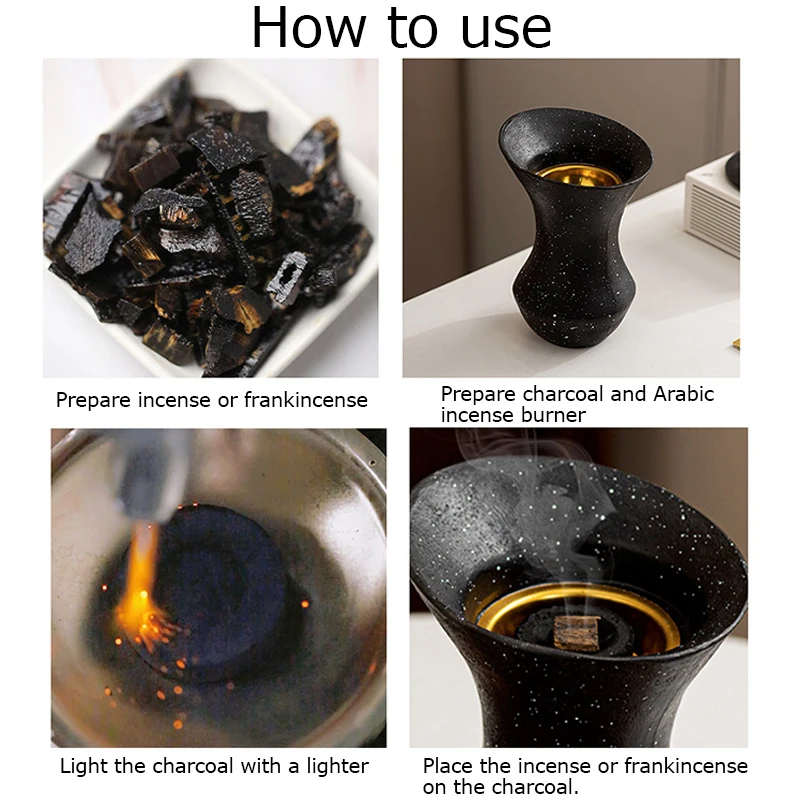 How to use

Prepare incense or frankincense

Prepare charcoal and Arabic incense burner

Light the charcoal with a lighter

Place the incense or frankincense on the charcoal.