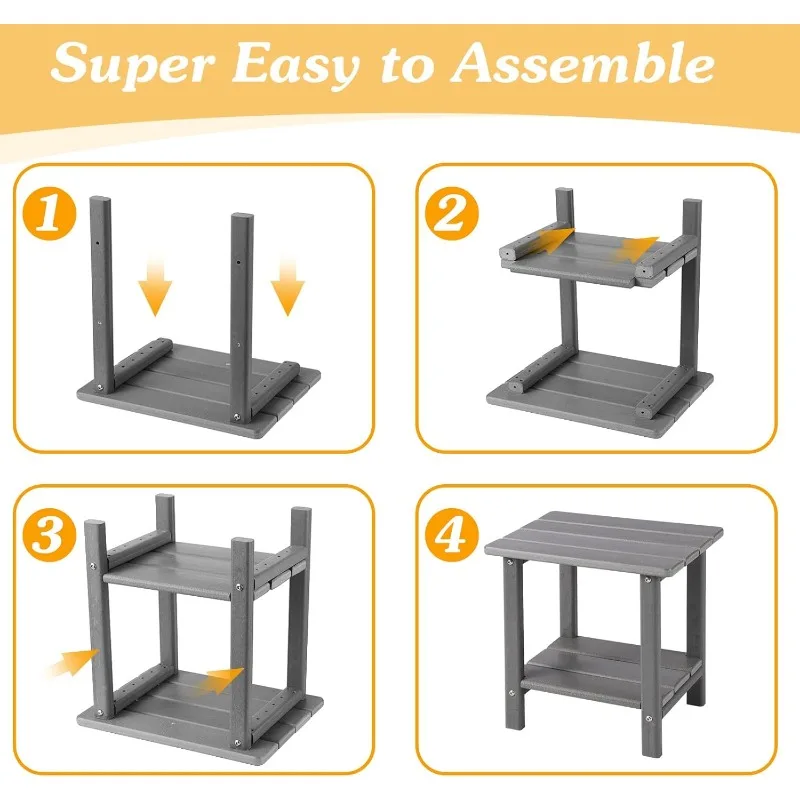 Super Easy to Assemble

1

2

3

4