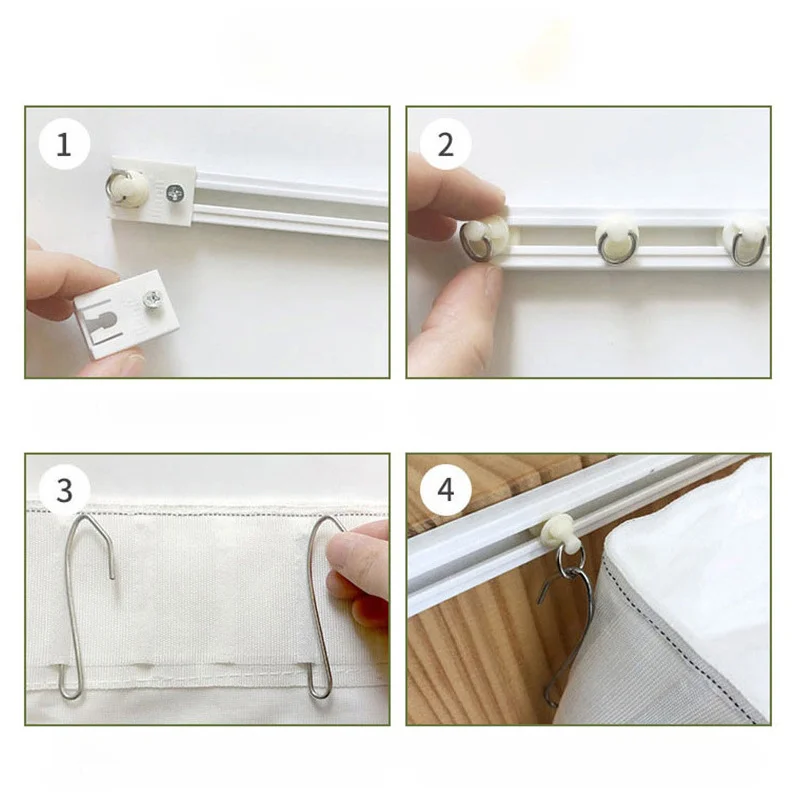 1

2

3

4