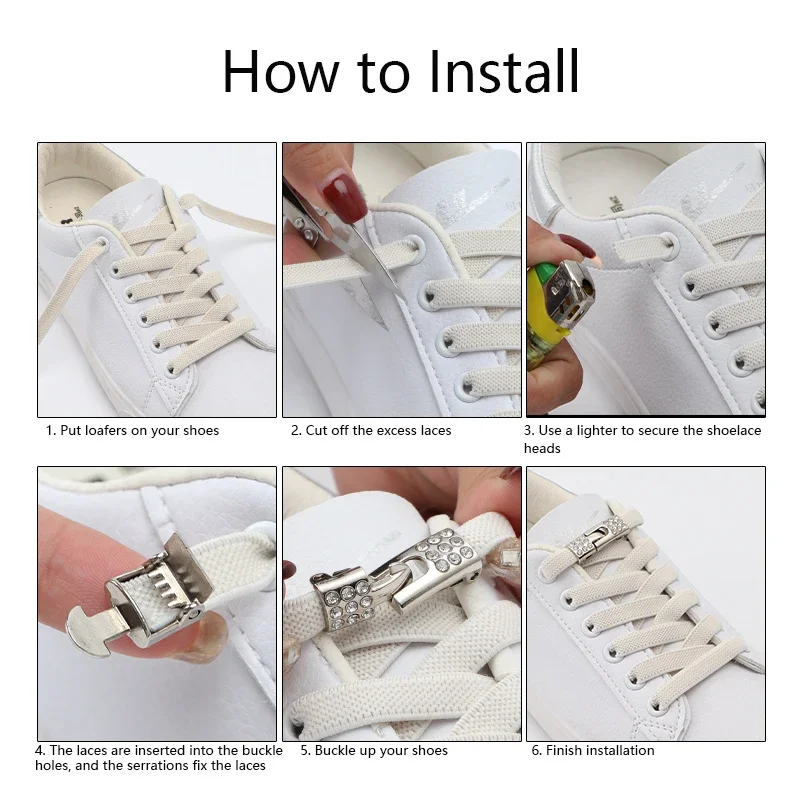 How to Install

1. Put loafers on your shoes

2. Cut off the excess laces

3. Use a lighter to secure the shoelace heads

4. The laces are inserted into the buckle holes, and the serrations fix the laces

5. Buckle up your shoes

6. Finish installation