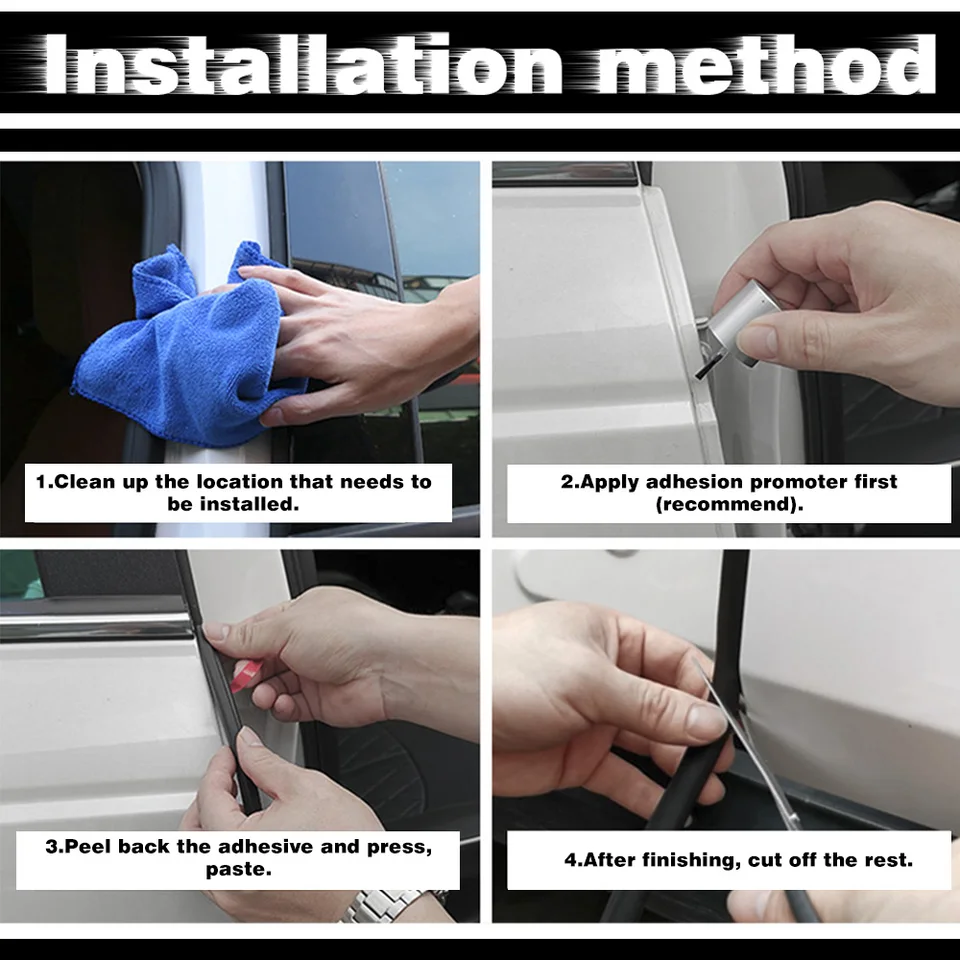 Installation method

1.Clean up the location that needs to be installed.

2.Apply adhesion promoter first (recommend).

3.Peel back the adhesive and press, paste.

4.After finishing, cut off the rest.