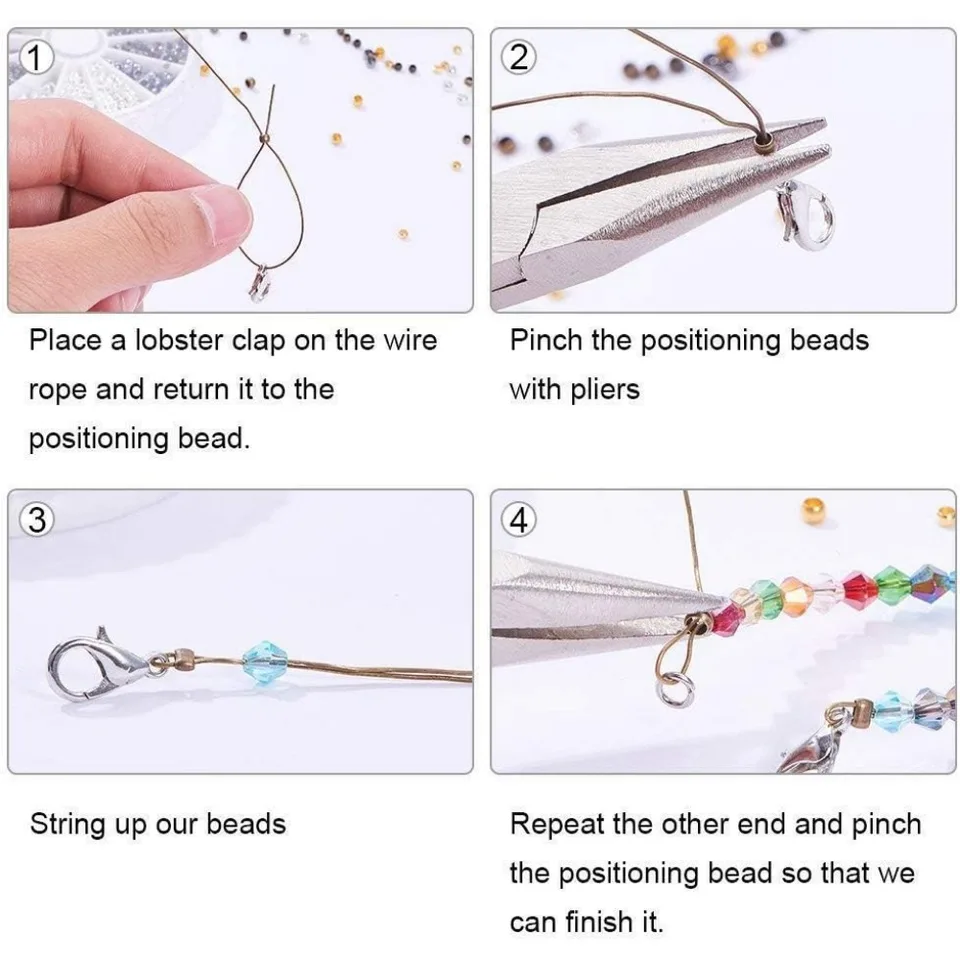 1

Place a lobster clap on the wire rope and return it to the positioning bead.

2

Pinch the positioning beads with pliers

3

String up our beads

4

Repeat the other end and pinch the positioning bead so that we can finish it.