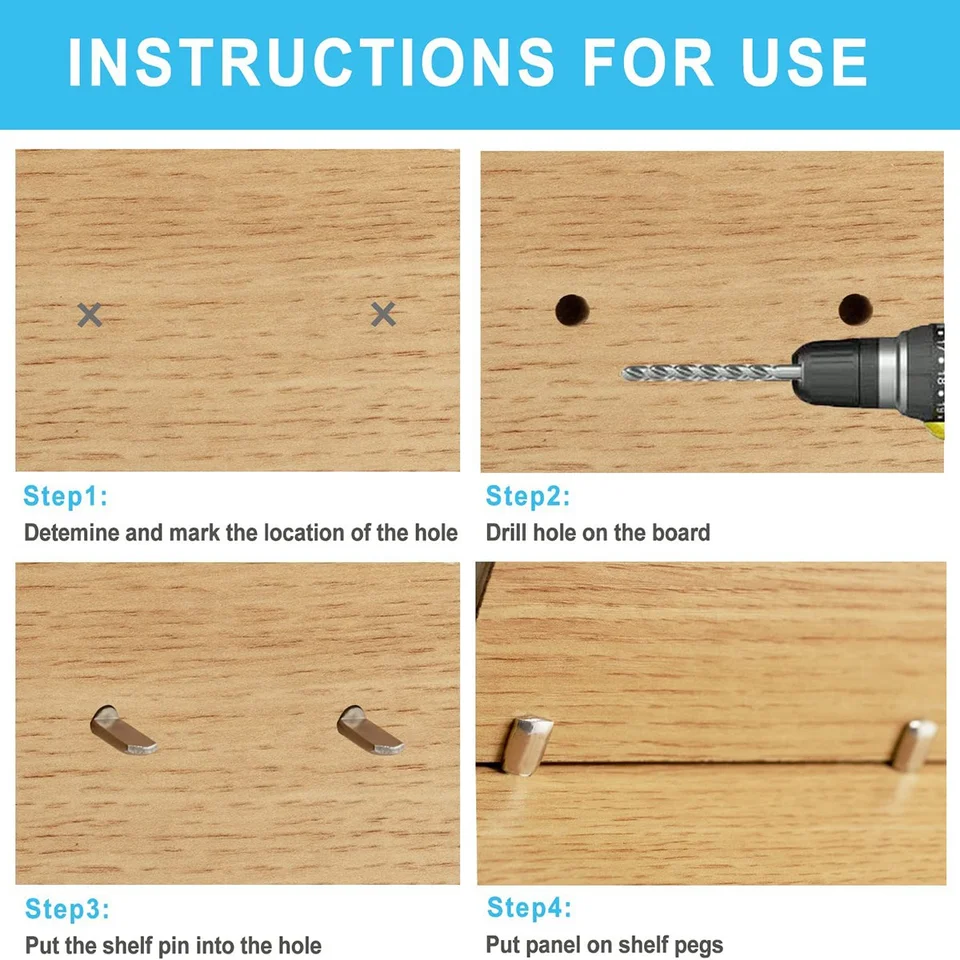 INSTRUCTIONS FOR USE

Step1:
Detemine and mark the location of the hole

Step2:
Drill hole on the board

Step3:
Put the shelf pin into the hole

Step4:
Put panel on shelf pegs