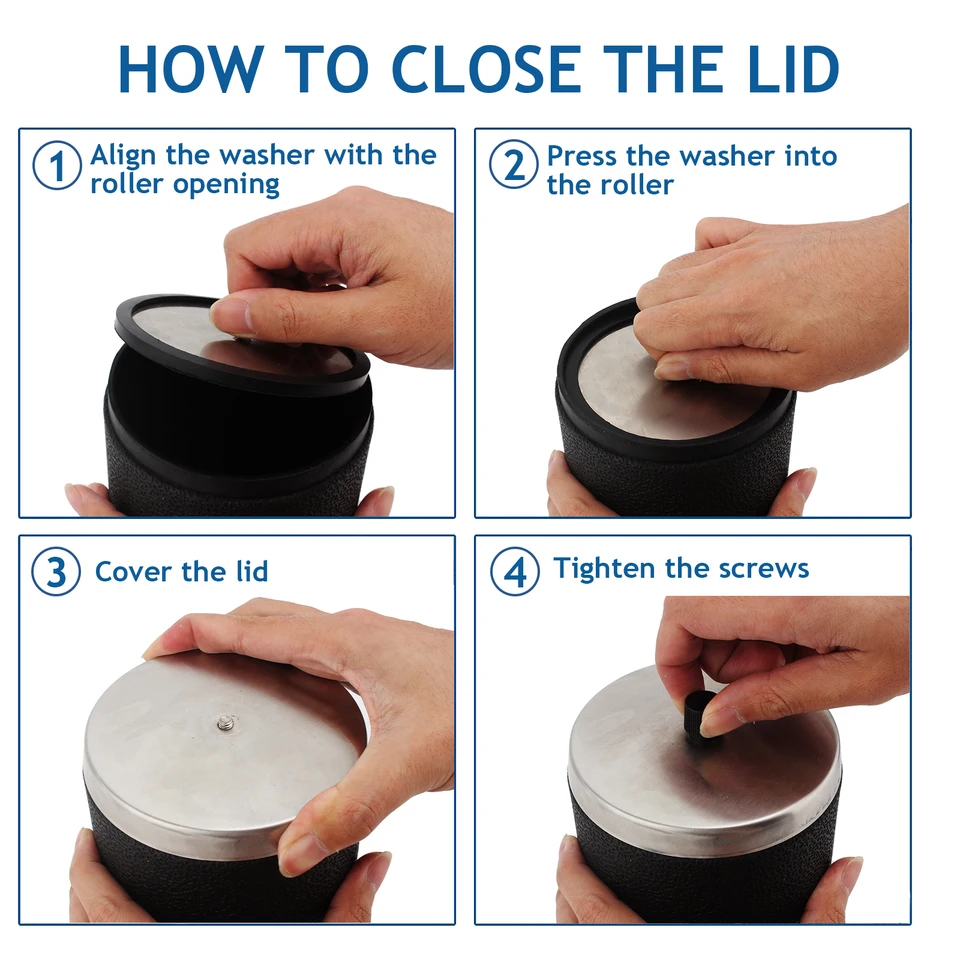 HOW TO CLOSE THE LID

1 Align the washer with the roller opening

2 Press the washer into the roller

3 Cover the lid

4 Tighten the screws