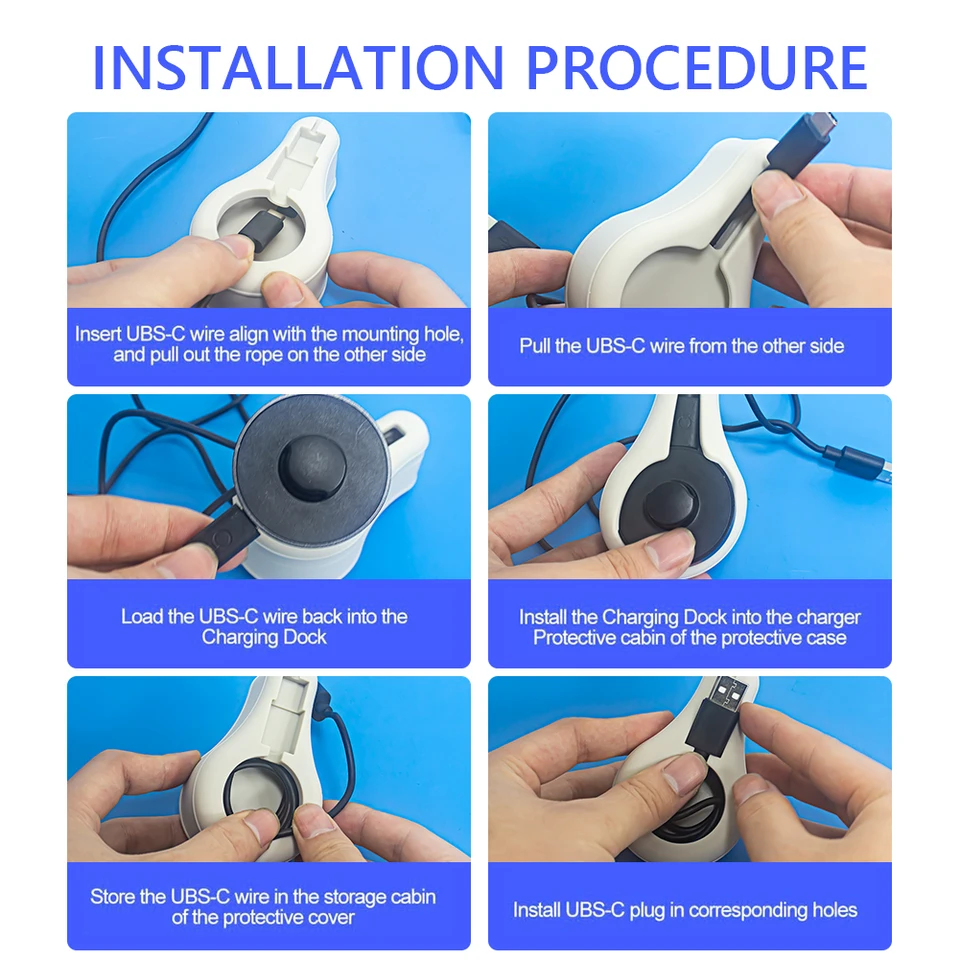 INSTALLATION PROCEDURE

Insert UBS-C wire align with the mounting hole, and pull out the rope on the other side

Pull the UBS-C wire from the other side

Load the UBS-C wire back into the Charging Dock

Install the Charging Dock into the charger Protective cabin of the protective case

Store the UBS-C wire in the storage cabin of the protective cover

Install UBS-C plug in corresponding holes