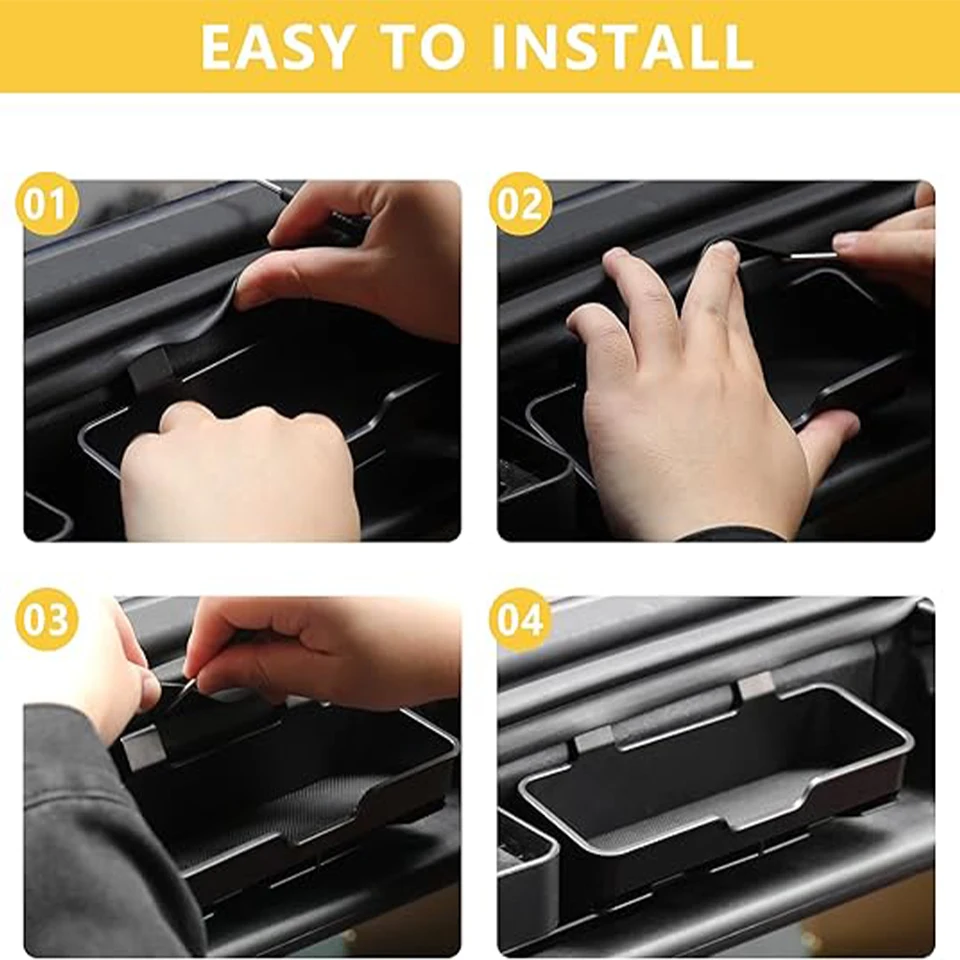 EASY TO INSTALL

01

02

03

04