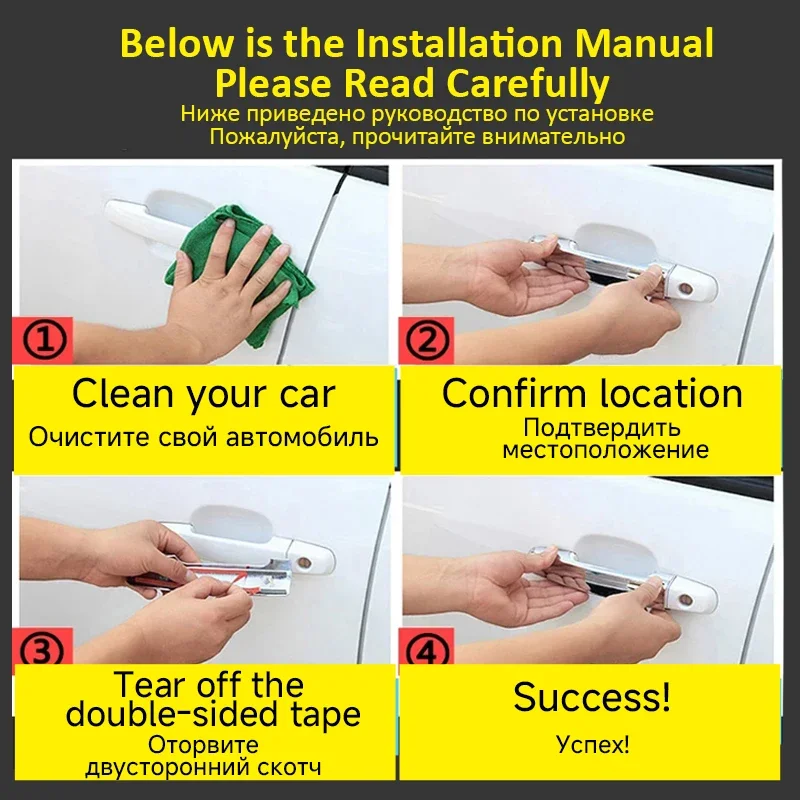 Below is the Installation Manual
Please Read Carefully
Ниже приведено руководство по установке
Пожалуйста, прочитайте внимательно

①

Clean your car
Очистите свой автомобиль

②

Confirm location
Подтвердить местоположение

③

Tear off the double-sided tape
Оторвите двусторонний скотч

④

Success!
Успех!