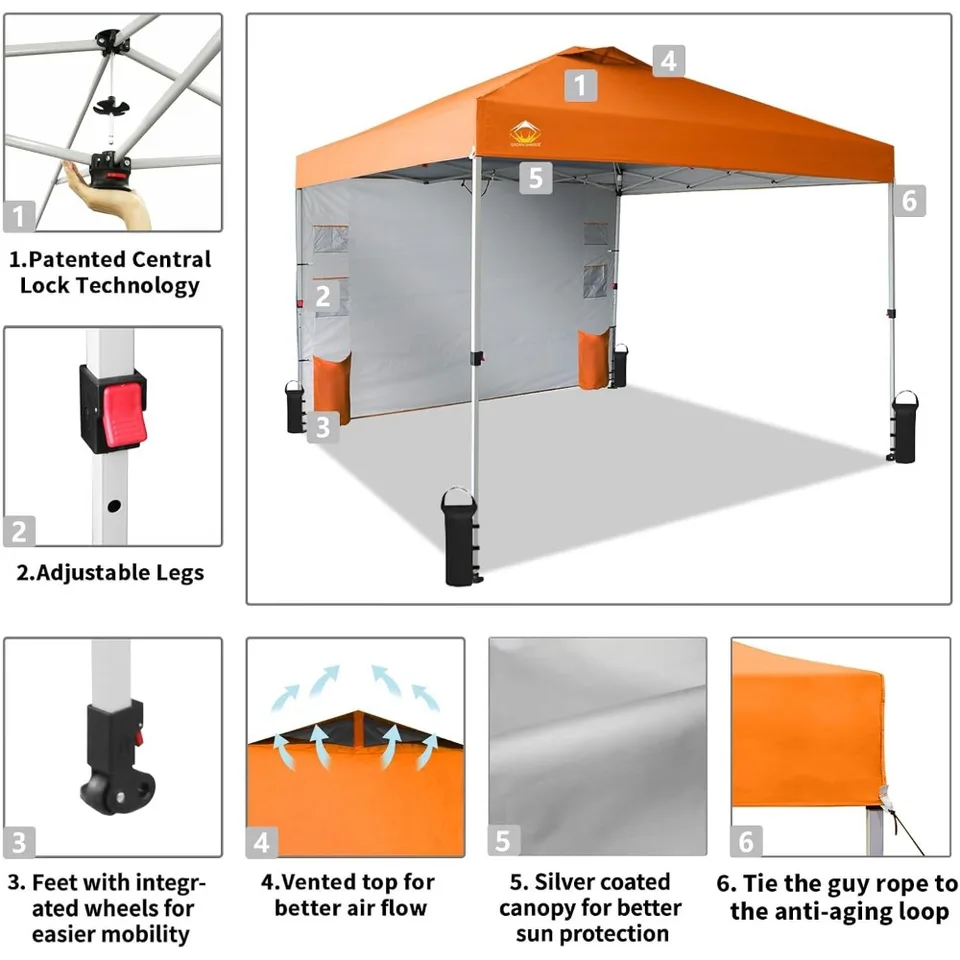 1

1.Patented Central Lock Technology

2

2.Adjustable Legs

1

4

5

6

2

3

3

3. Feet with integrated wheels for easier mobility

4

4.Vented top for better air flow

5

5. Silver coated canopy for better sun protection

6

6. Tie the guy rope to the anti-aging loop