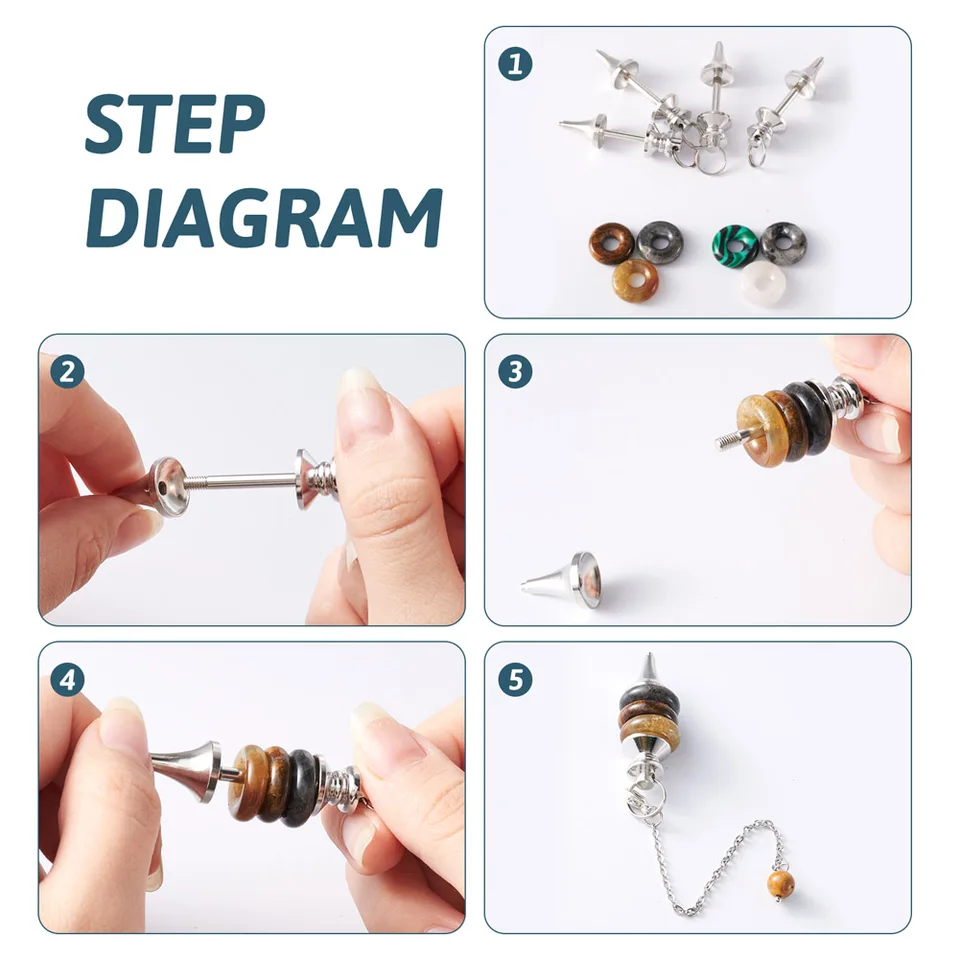 STEP
DIAGRAM

1

2

3

4

5