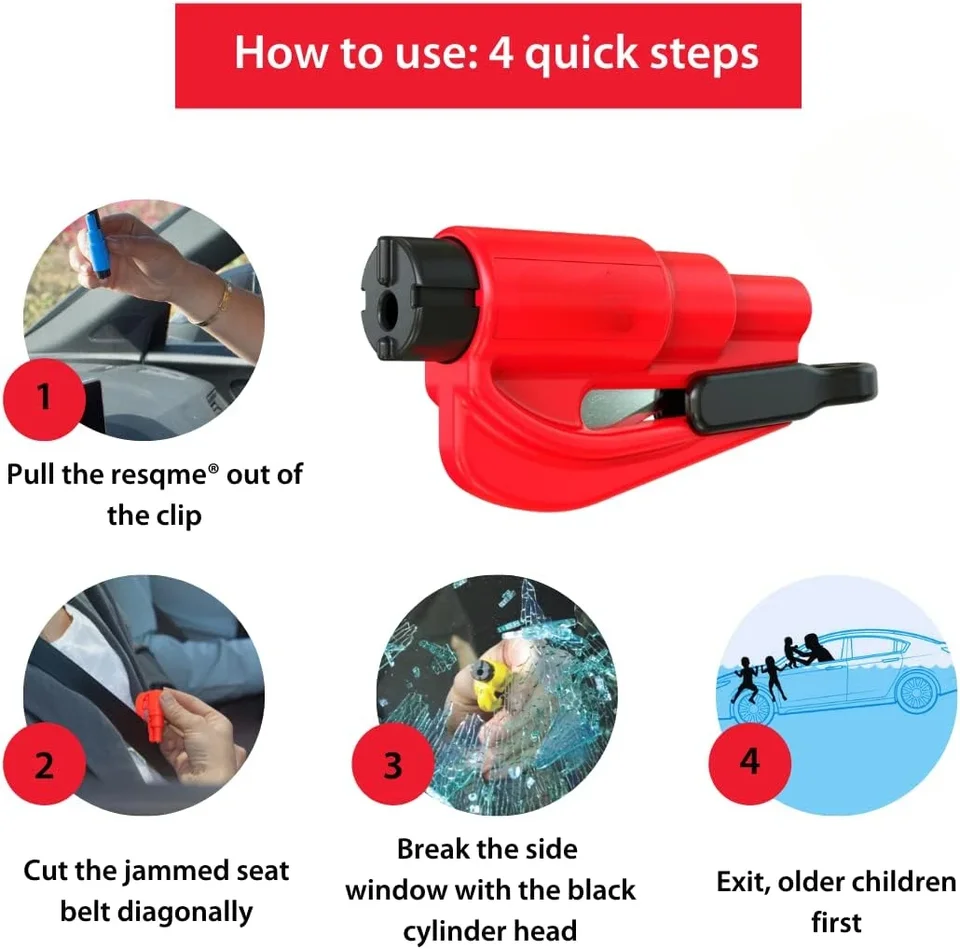 How to use: 4 quick steps

1

Pull the resqme® out of the clip

2

Cut the jammed seat belt diagonally

3

Break the side window with the black cylinder head

4

Exit, older children first