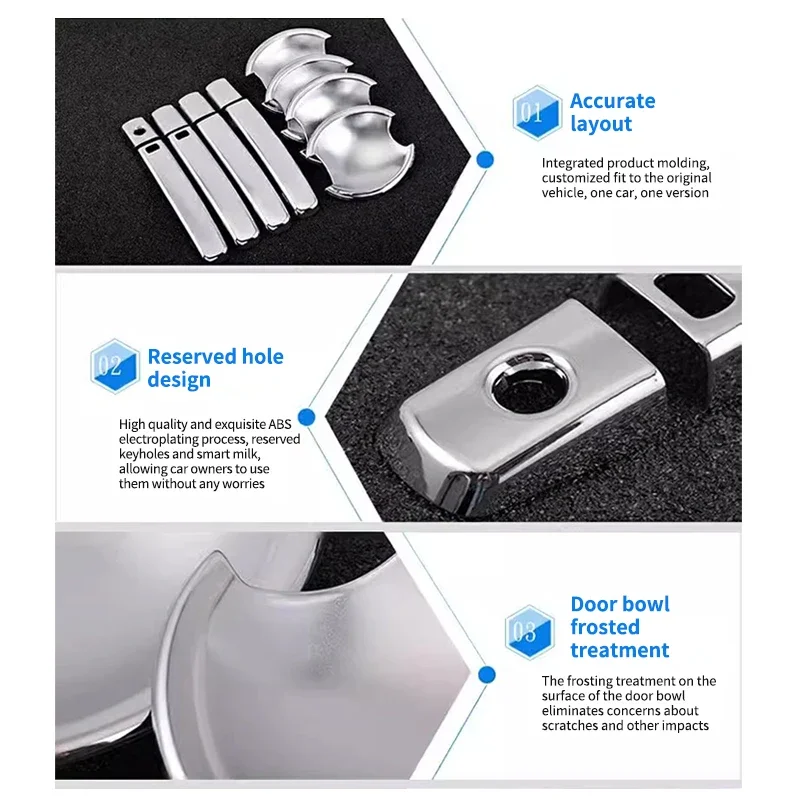 01
Accurate layout

Integrated product molding, customized fit to the original vehicle, one car, one version

02
Reserved hole design

High quality and exquisite ABS electroplating process, reserved keyholes and smart milk, allowing car owners to use them without any worries

03
Door bowl frosted treatment

The frosting treatment on the surface of the door bowl eliminates concerns about scratches and other impacts