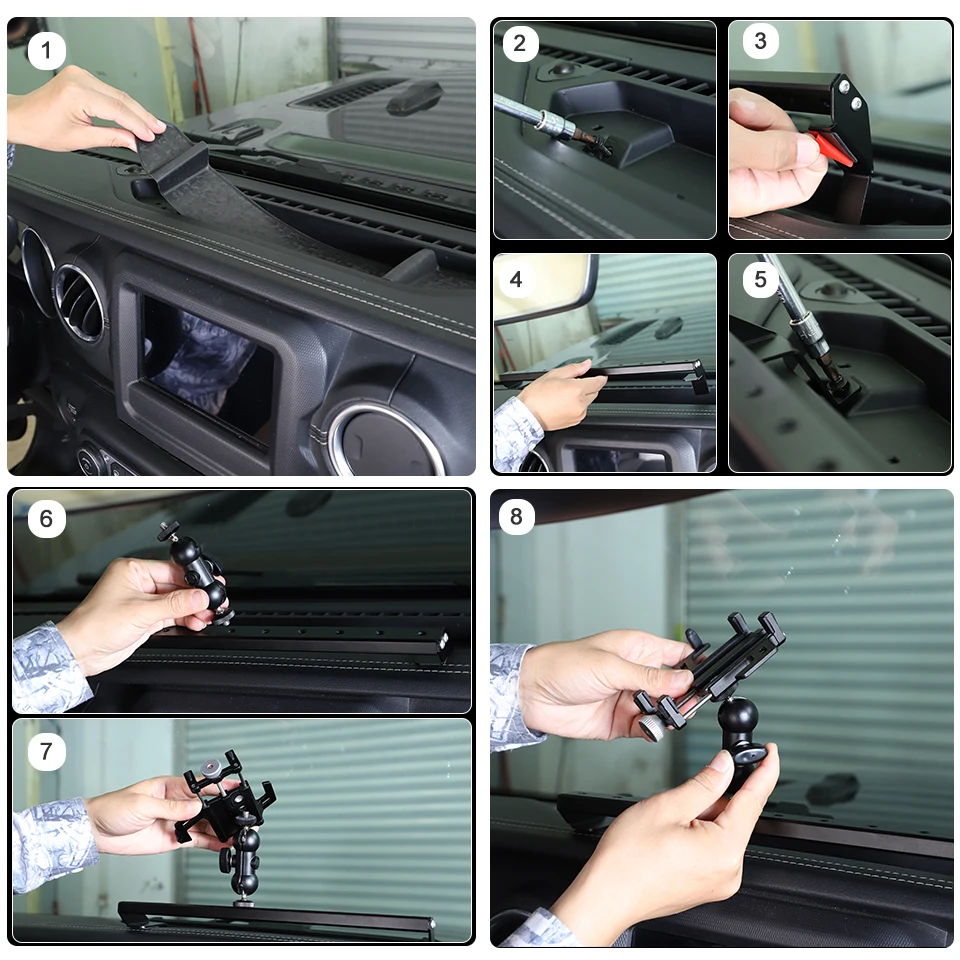 1

2

3

4

5

6

7

8