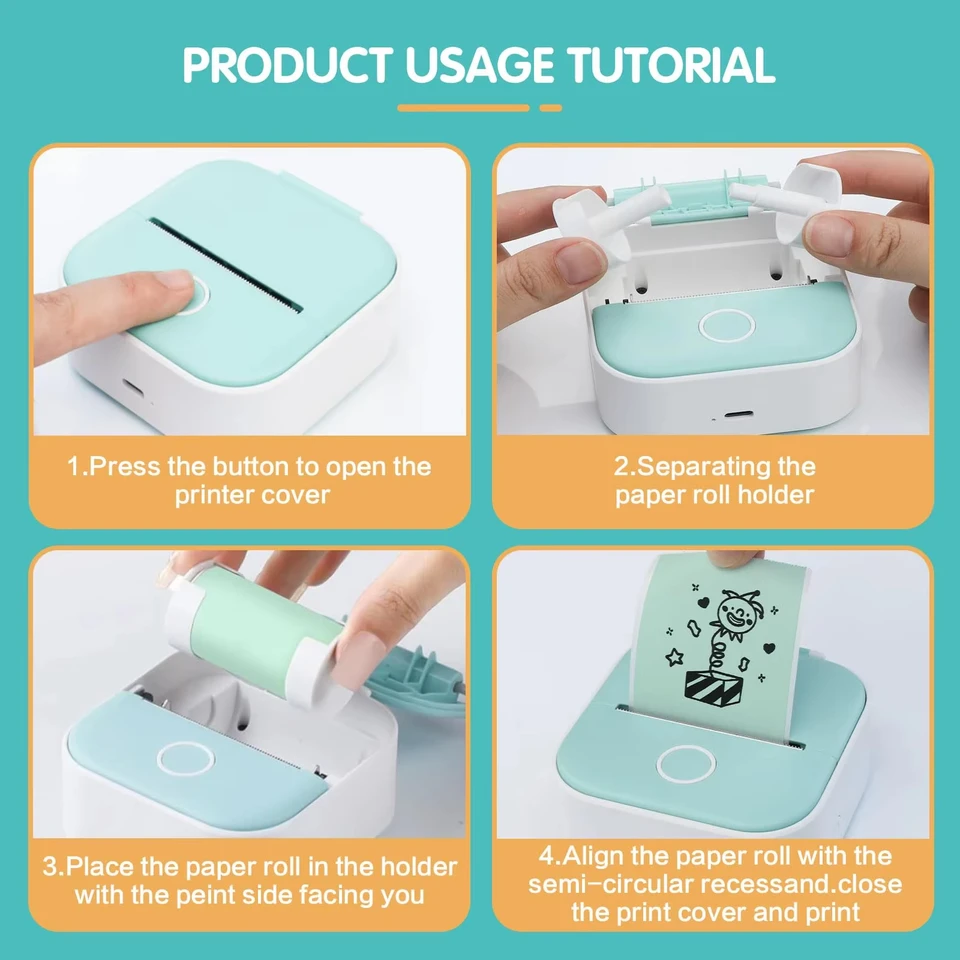 PRODUCT USAGE TUTORIAL

1.Press the button to open the printer cover

2.Separating the paper roll holder

3.Place the paper roll in the holder with the peint side facing you

4.Align the paper roll with the semi-circular recessand.close the print cover and print