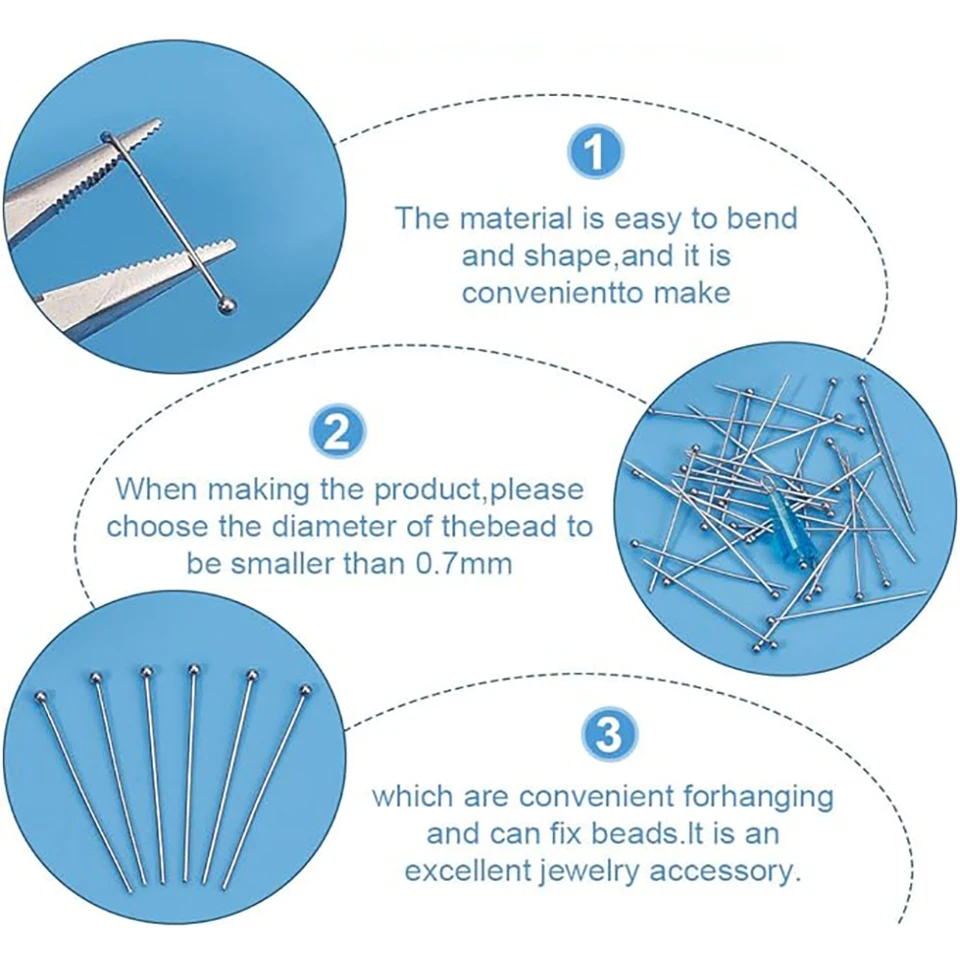 1

The material is easy to bend and shape,and it is convenientto make

2

When making the product,please choose the diameter of thebead to be smaller than 0.7mm

3

which are convenient forhanging and can fix beads.It is an excellent jewelry accessory.