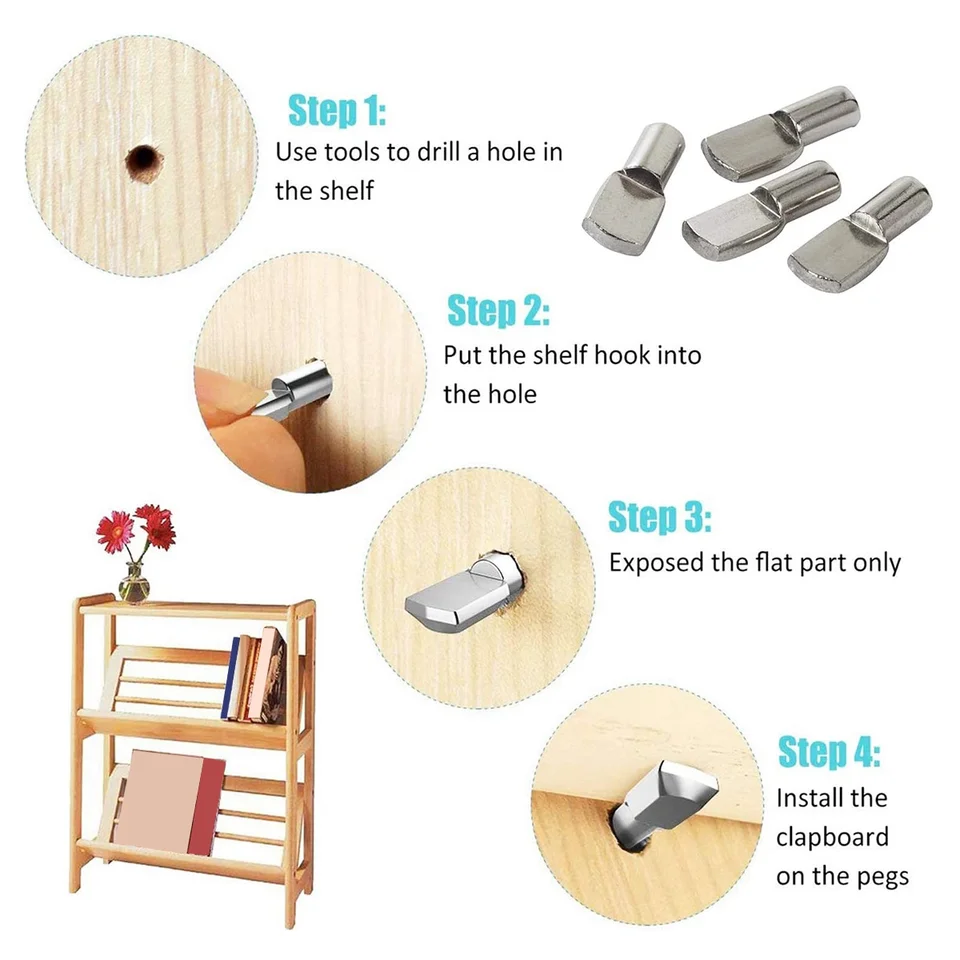 Step 1:
Use tools to drill a hole in the shelf

Step 2:
Put the shelf hook into the hole

Step 3:
Exposed the flat part only

Step 4:
Install the clapboard on the pegs