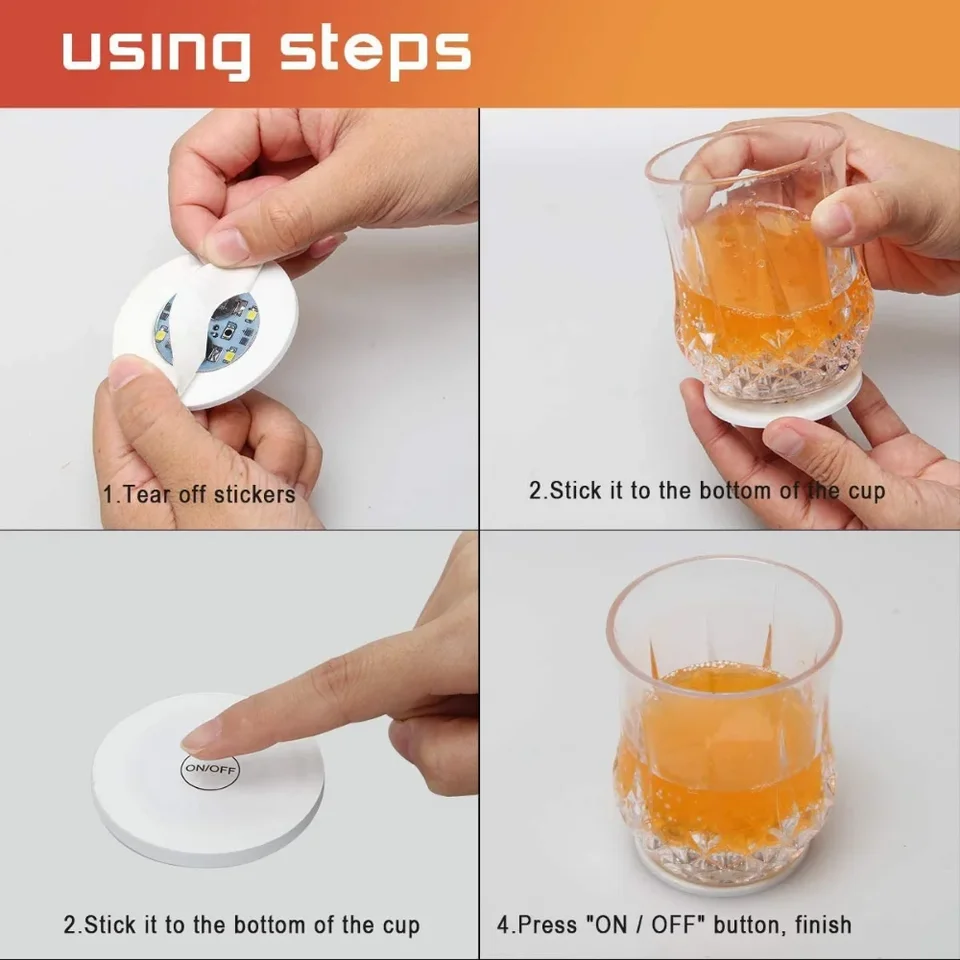 using steps

1.Tear off stickers

2.Stick it to the bottom of the cup

ON/OFF

2.Stick it to the bottom of the cup

4.Press "ON / OFF" button, finish