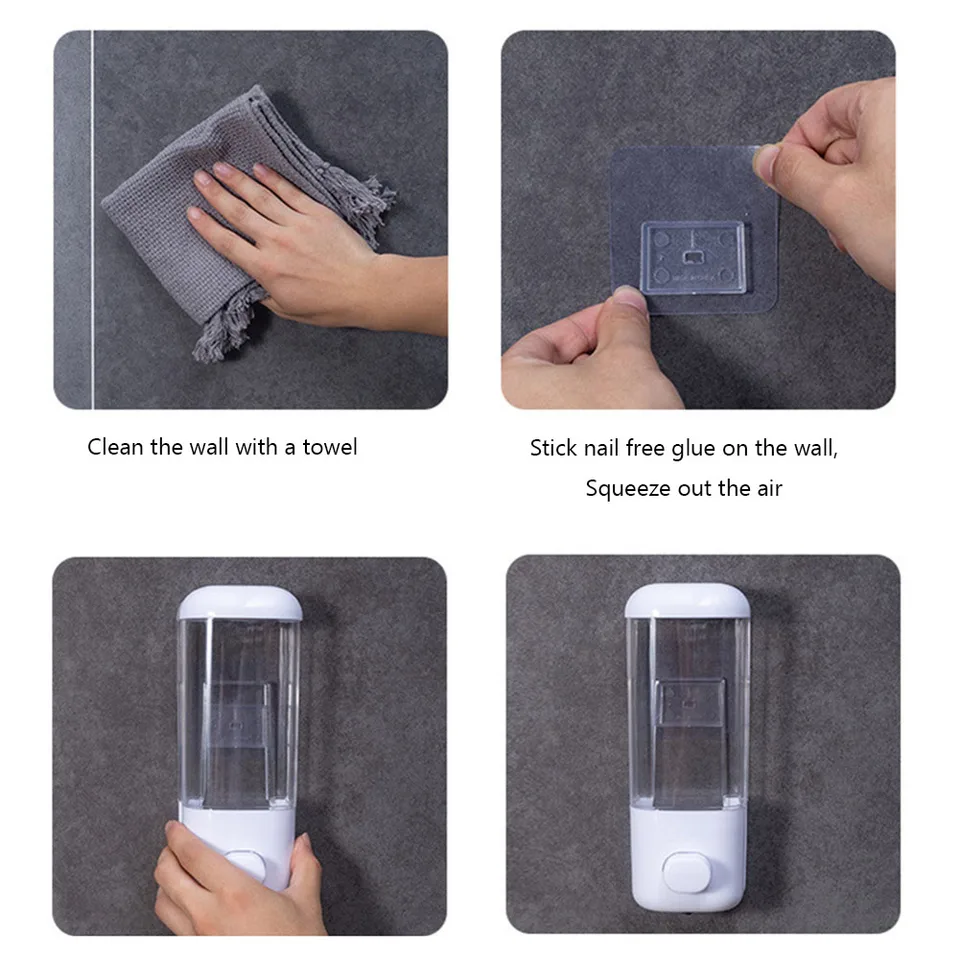 Clean the wall with a towel

Stick nail free glue on the wall,
Squeeze out the air